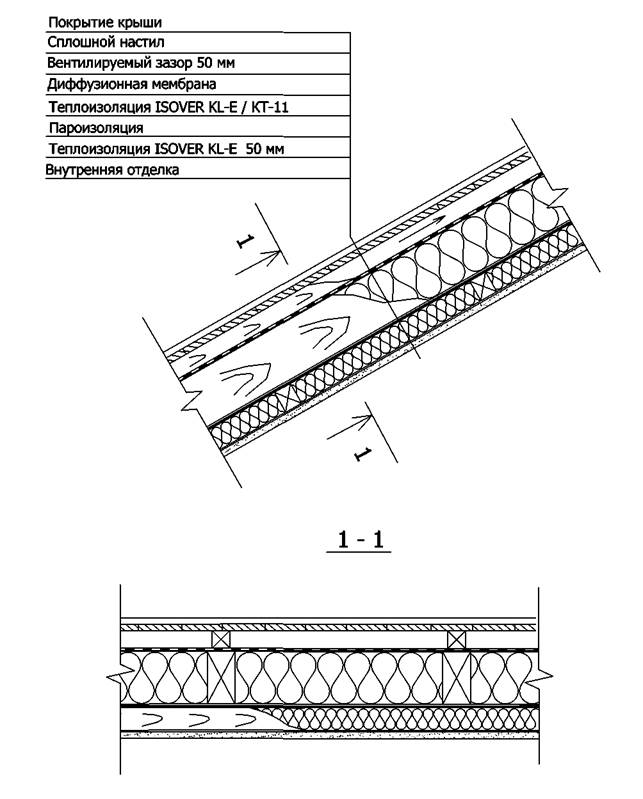 Покрытие крыши
Сплошной настил
Вентилируемый зазор 50 мм
Диффузионная мембрана
Теплоизоляция ISOVER KL-E / KT-11
Пароизоляция
Теплоизоляция ISOVER KL-E 50 мм
Внутренняя отделка

1

1

1 - 1