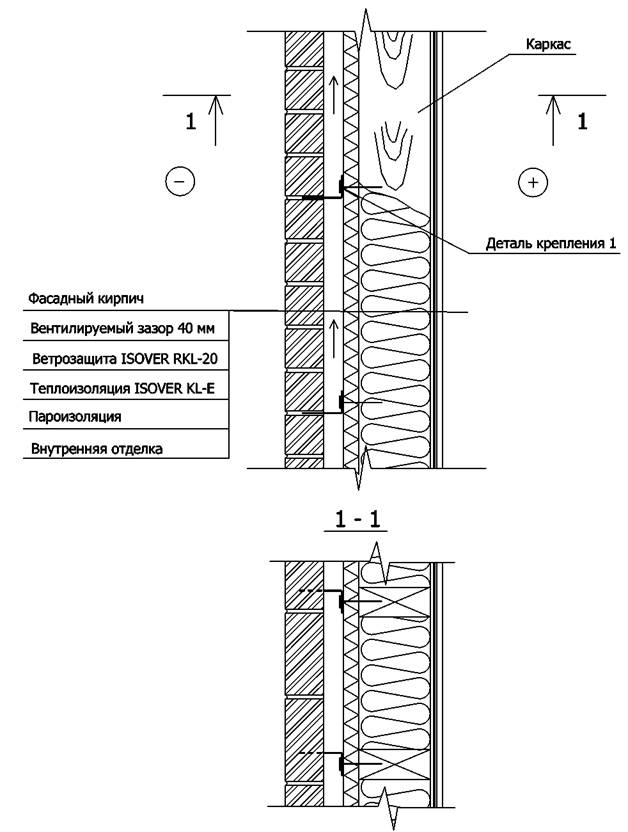 Каркас

1

1

−

+

Деталь крепления 1

Фасадный кирпич

Вентилируемый зазор 40 мм

Ветрозащита ISOVER RKL-20

Теплоизоляция ISOVER KL-E

Пароизоляция

Внутренняя отделка

1 - 1