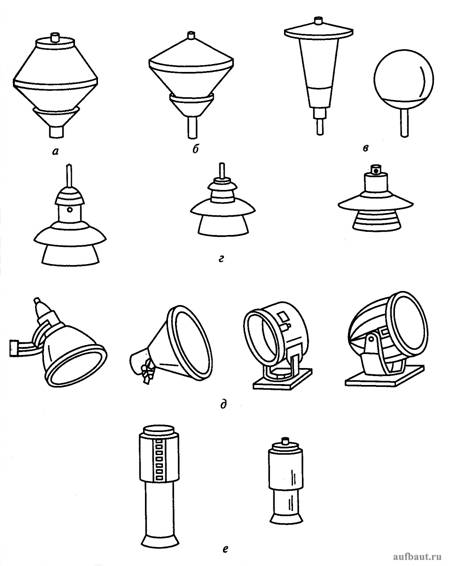 а
б
в
г
д
е
aufbaut.ru